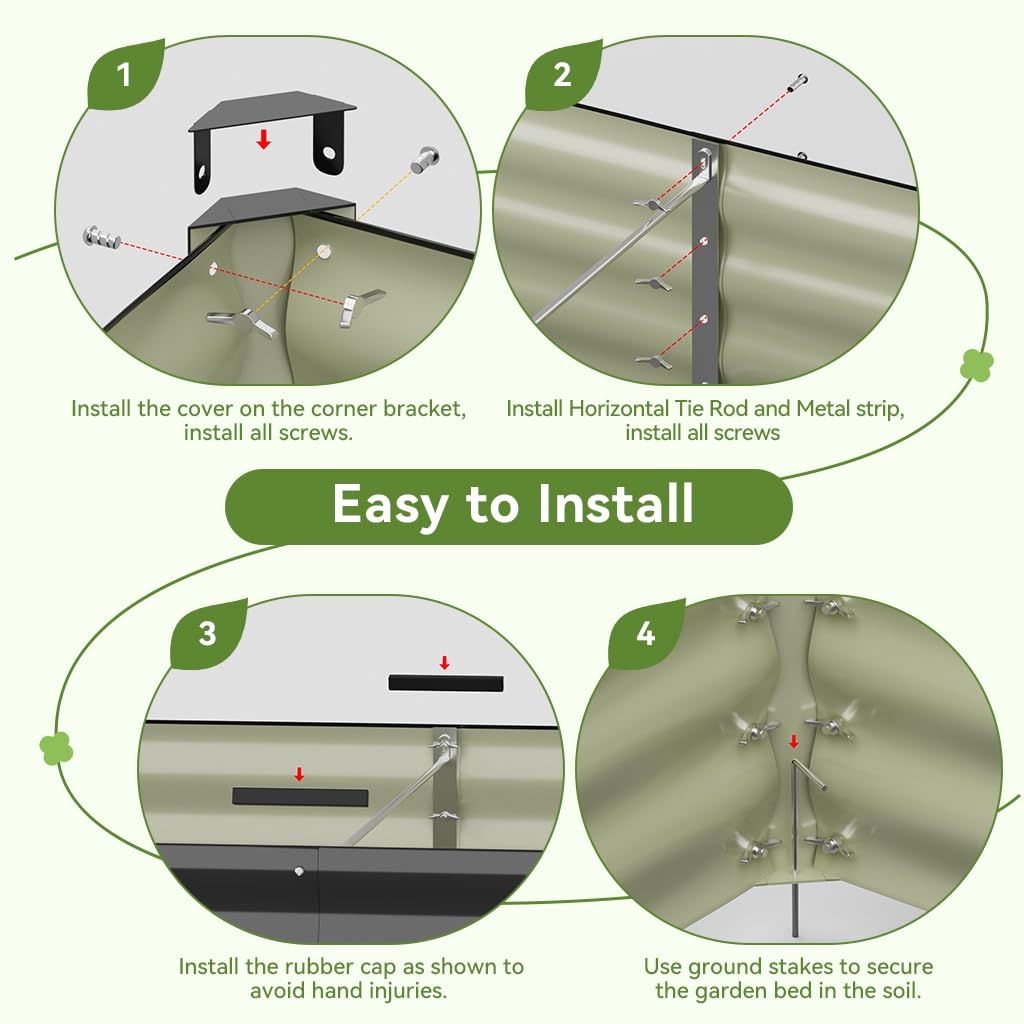 1

Install the cover on the corner bracket, install all screws.

2

Install Horizontal Tie Rod and Metal strip, install all screws

Easy to Install

3

Install the rubber cap as shown to avoid hand injuries.

4

Use ground stakes to secure the garden bed in the soil.